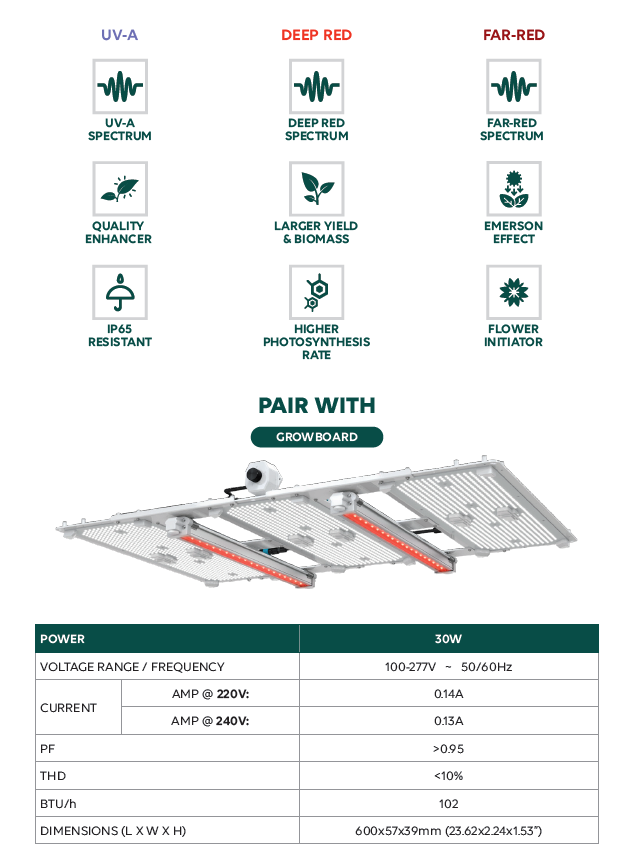 UV-A

UV-A SPECTRUM

QUALITY ENHANCER

IP65 RESISTANT

DEEP RED

DEEP RED SPECTRUM

LARGER YIELD & BIOMASS

HIGHER PHOTOSYNTHESIS RATE

FAR-RED

FAR-RED SPECTRUM

EMERSON EFFECT

FLOWER INITIATOR

PAIR WITH

GROWBOARD

| POWER | | 30W |
|---|---|---|
| VOLTAGE RANGE / FREQUENCY | | 100-277V ~ 50/60Hz |
| CURRENT | AMP @ 220V: | 0.14A |
| | AMP @ 240V: | 0.13A |
| PF | | >0.95 |
| THD | | <10% |
| BTU/h | | 102 |
| DIMENSIONS (L X W X H) | | 600x57x39mm (23.62x2.24x1.53") |